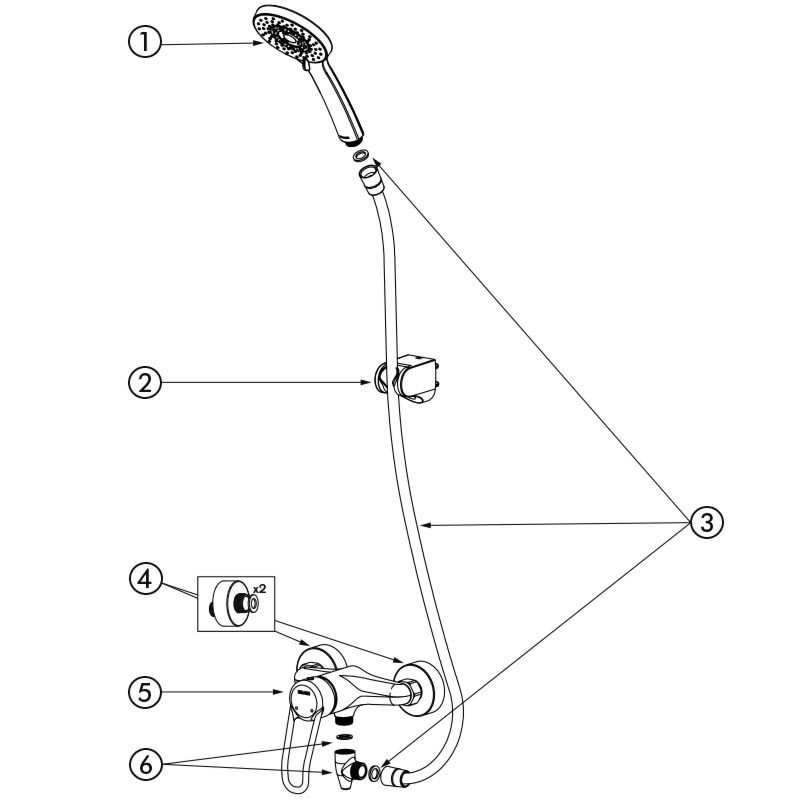 1
2
3
4
x2
5
6